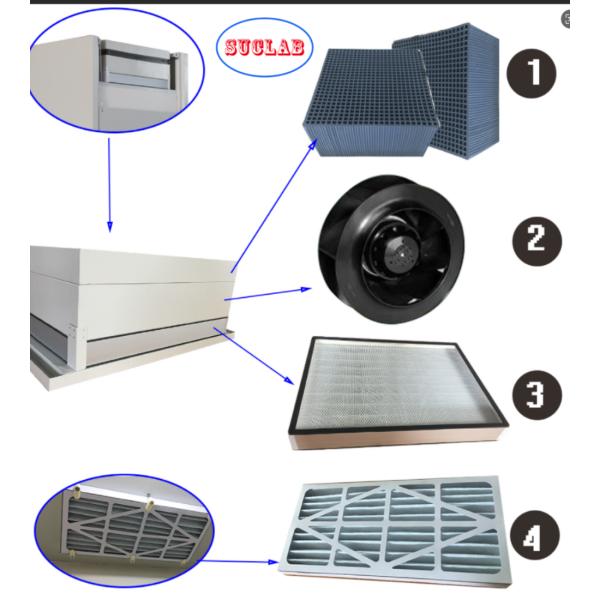 SUCLAB

1

2

3

4