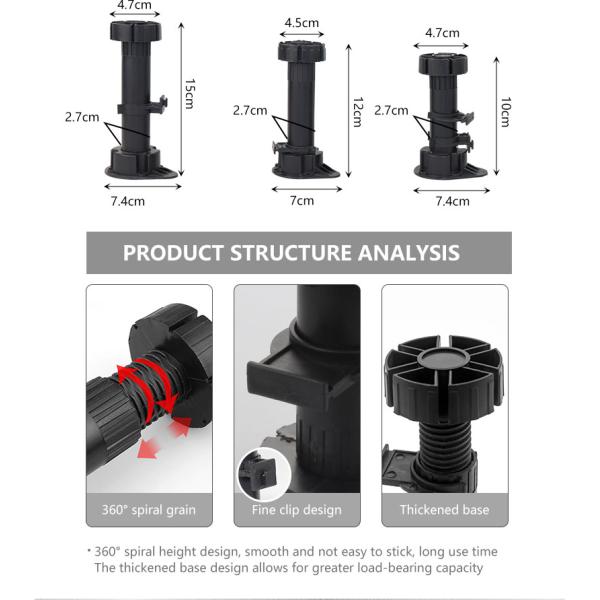 4.7cm
15cm
2.7cm
7.4cm

4.5cm
12cm
2.7cm
7cm

4.7cm
10cm
2.7cm
7.4cm

PRODUCT STRUCTURE ANALYSIS

360° spiral grain

Fine clip design

Thickened base

• 360° spiral height design, smooth and not easy to stick, long use time
The thickened base design allows for greater load-bearing capacity