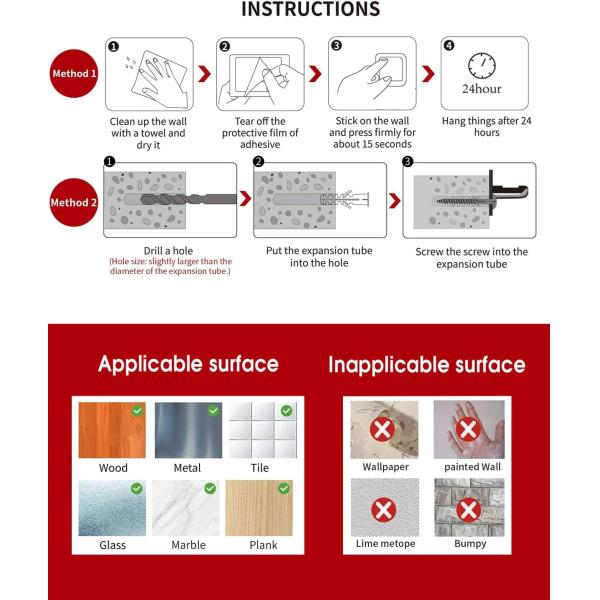 INSTRUCTIONS

Method 1

1
Clean up the wall with a towel and dry it

2
Tear off the protective film of adhesive

3
Stick on the wall and press firmly for about 15 seconds

4
24hour
Hang things after 24 hours

Method 2

1
Drill a hole
(Hole size: slightly larger than the diameter of the expansion tube.)

2
Put the expansion tube into the hole

3
Screw the screw into the expansion tube

Applicable surface

Wood
Metal
Tile
Glass
Marble
Plank

Inapplicable surface

Wallpaper
painted Wall
Lime metope
Bumpy