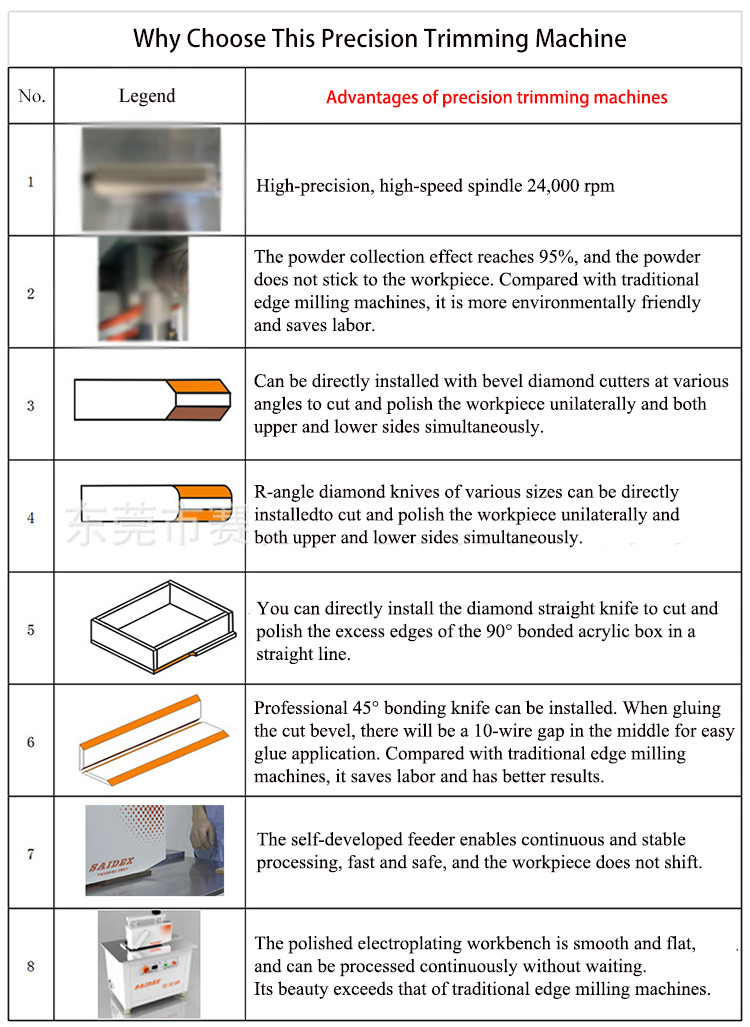 Why Choose This Precision Trimming Machine

| No. | Legend | Advantages of precision trimming machines |
|---|---|---|
| 1 | | High-precision, high-speed spindle 24,000 rpm |
| 2 | | The powder collection effect reaches 95%, and the powder does not stick to the workpiece. Compared with traditional edge milling machines, it is more environmentally friendly and saves labor. |
| 3 | | Can be directly installed with bevel diamond cutters at various angles to cut and polish the workpiece unilaterally and both upper and lower sides simultaneously. |
| 4 | 东莞市赛 | R-angle diamond knives of various sizes can be directly installedto cut and polish the workpiece unilaterally and both upper and lower sides simultaneously. |
| 5 | | You can directly install the diamond straight knife to cut and polish the excess edges of the 90° bonded acrylic box in a straight line. |
| 6 | | Professional 45° bonding knife can be installed. When gluing the cut bevel, there will be a 10-wire gap in the middle for easy glue application. Compared with traditional edge milling machines, it saves labor and has better results. |
| 7 | SAIDEX | The self-developed feeder enables continuous and stable processing, fast and safe, and the workpiece does not shift. |
| 8 | SAIDEX | The polished electroplating workbench is smooth and flat, and can be processed continuously without waiting. Its beauty exceeds that of traditional edge milling machines. |