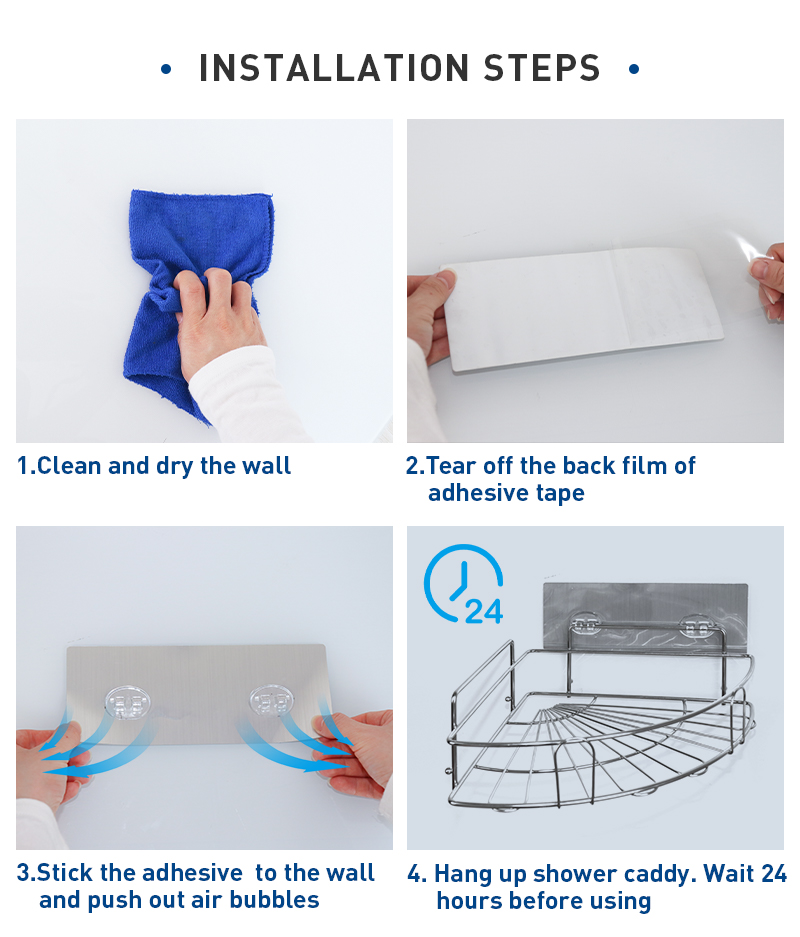 • INSTALLATION STEPS •

1.Clean and dry the wall

2.Tear off the back film of adhesive tape

3.Stick the adhesive to the wall and push out air bubbles

24

4. Hang up shower caddy. Wait 24 hours before using