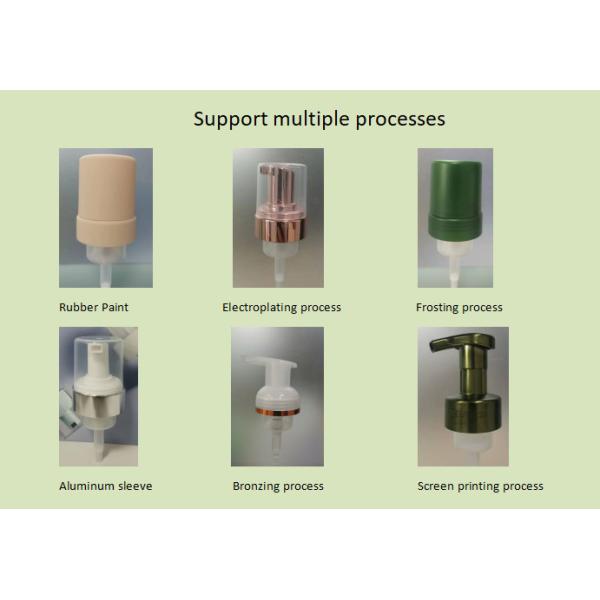 Support multiple processes

Rubber Paint

Electroplating process

Frosting process

Aluminum sleeve

Bronzing process

Screen printing process