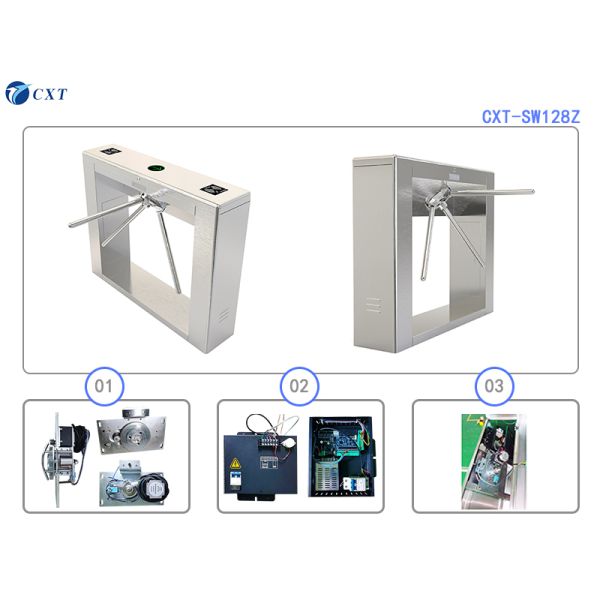 CXT

CXT-SW128Z

01

02

03