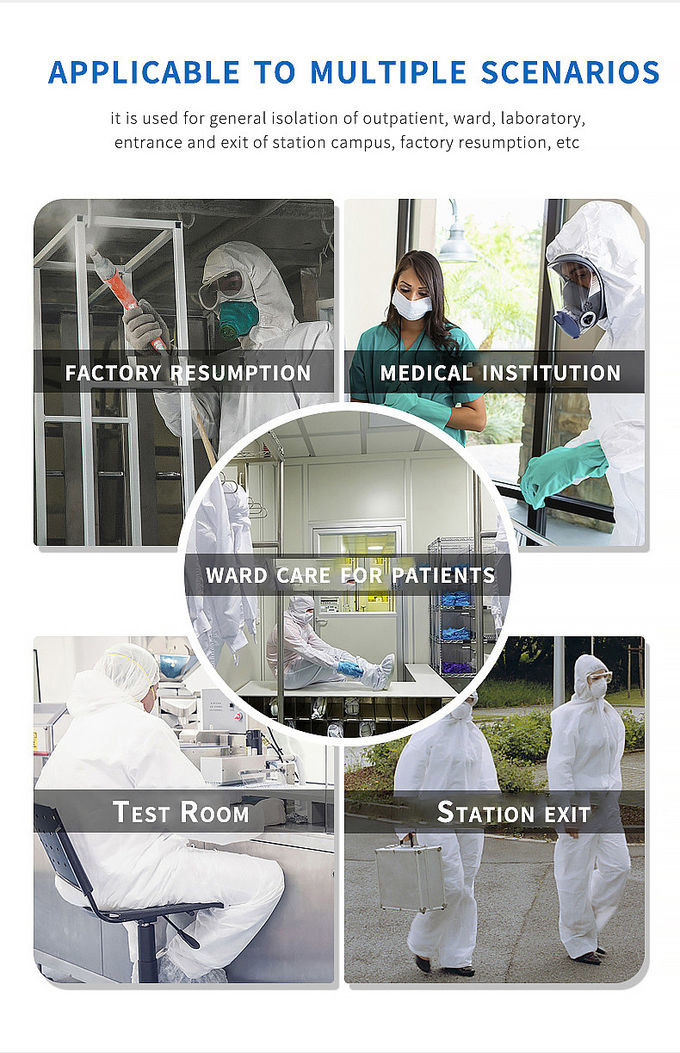 APPLICABLE TO MULTIPLE SCENARIOS

it is used for general isolation of outpatient, ward, laboratory, entrance and exit of station campus, factory resumption, etc

FACTORY RESUMPTION

MEDICAL INSTITUTION

WARD CARE FOR PATIENTS

TEST ROOM

STATION EXIT