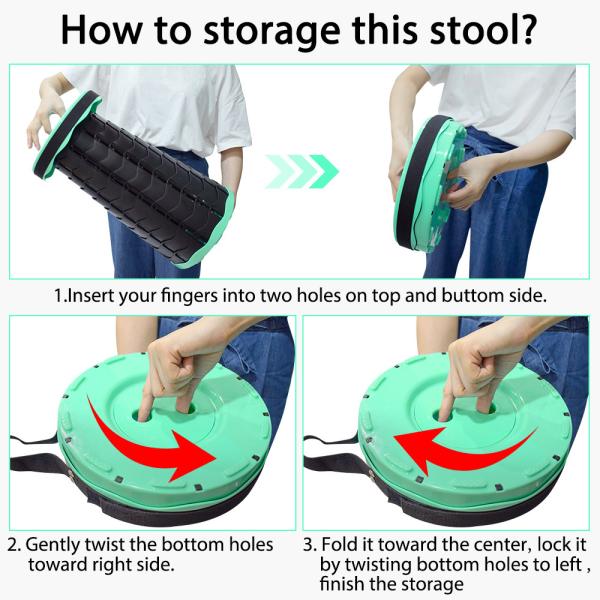 How to storage this stool?

1.Insert your fingers into two holes on top and buttom side.

2. Gently twist the bottom holes toward right side.

3. Fold it toward the center, lock it by twisting bottom holes to left , finish the storage