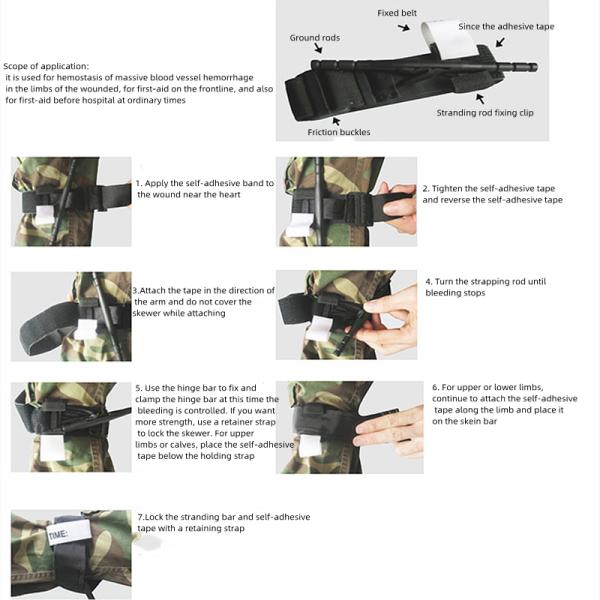 Scope of application:
it is used for hemostasis of massive blood vessel hemorrhage in the limbs of the wounded, for first-aid on the frontline, and also for first-aid before hospital at ordinary times

Fixed belt

Since the adhesive tape

Ground rods

Stranding rod fixing clip

Friction buckles

1. Apply the self-adhesive band to the wound near the heart

2. Tighten the self-adhesive tape and reverse the self-adhesive tape

3.Attach the tape in the direction of the arm and do not cover the skewer while attaching

4. Turn the strapping rod until bleeding stops

5. Use the hinge bar to fix and clamp the hinge bar at this time the bleeding is controlled. If you want more strength, use a retainer strap to lock the skewer. For upper limbs or calves, place the self-adhesive tape below the holding strap

6. For upper or lower limbs, continue to attach the self-adhesive tape along the limb and place it on the skein bar

TIME:

7.Lock the stranding bar and self-adhesive tape with a retaining strap