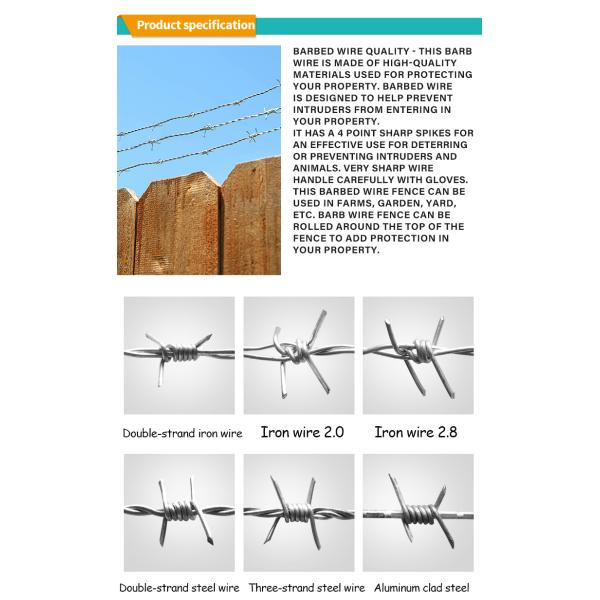 Product specification

BARBED WIRE QUALITY - THIS BARB WIRE IS MADE OF HIGH-QUALITY MATERIALS USED FOR PROTECTING YOUR PROPERTY. BARBED WIRE IS DESIGNED TO HELP PREVENT INTRUDERS FROM ENTERING IN YOUR PROPERTY.
IT HAS A 4 POINT SHARP SPIKES FOR AN EFFECTIVE USE FOR DETERRING OR PREVENTING INTRUDERS AND ANIMALS. VERY SHARP WIRE HANDLE CAREFULLY WITH GLOVES. THIS BARBED WIRE FENCE CAN BE USED IN FARMS, GARDEN, YARD, ETC. BARB WIRE FENCE CAN BE ROLLED AROUND THE TOP OF THE FENCE TO ADD PROTECTION IN YOUR PROPERTY.

Double-strand iron wire

Iron wire 2.0

Iron wire 2.8

Double-strand steel wire

Three-strand steel wire

Aluminum clad steel