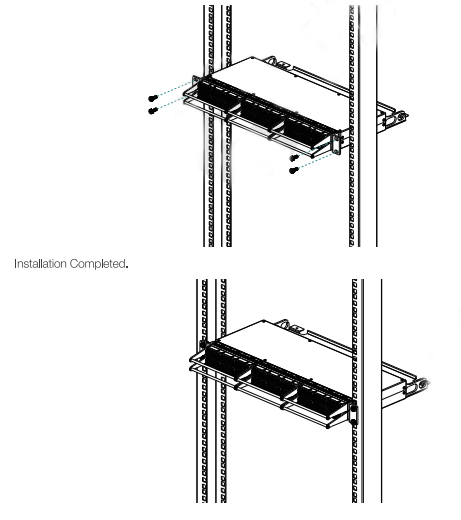 Installation Completed.