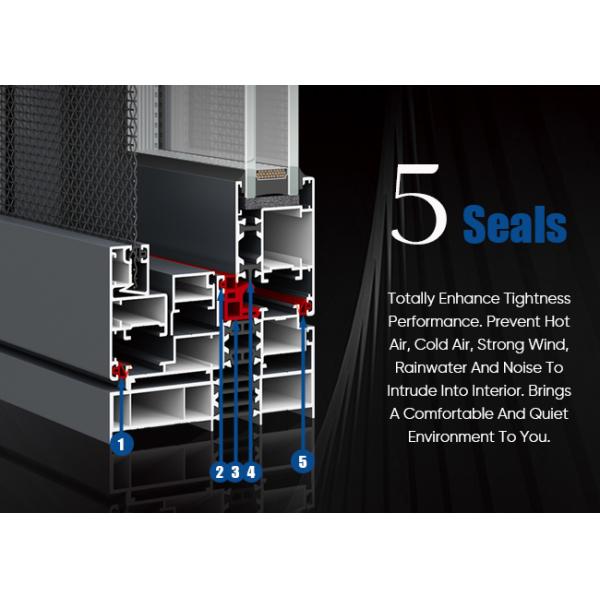 5 Seals

Totally Enhance Tightness Performance. Prevent Hot Air, Cold Air, Strong Wind, Rainwater And Noise To Intrude Into Interior. Brings A Comfortable And Quiet Environment To You.

1

2 3 4

5