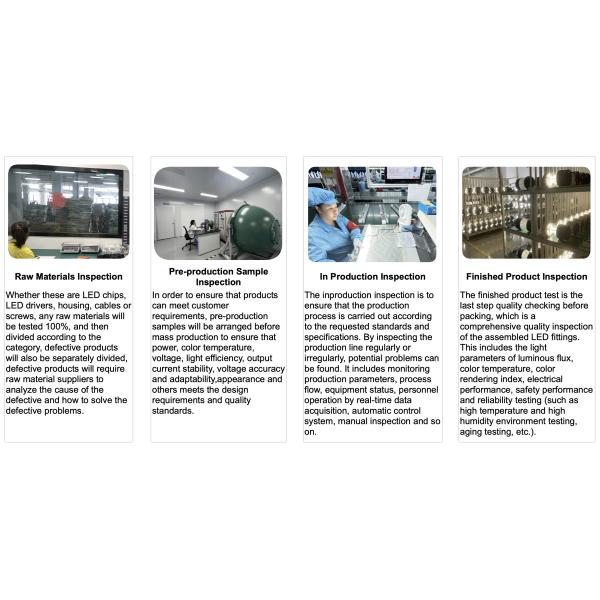 Raw Materials Inspection

Whether these are LED chips, LED drivers, housing, cables or screws, any raw materials will be tested 100%, and then divided according to the category, defective products will also be separately divided, defective products will require raw material suppliers to analyze the cause of the defective and how to solve the defective problems.

Pre-production Sample Inspection

In order to ensure that products can meet customer requirements, pre-production samples will be arranged before mass production to ensure that power, color temperature, voltage, light efficiency, output current stability, voltage accuracy and adaptability,appearance and others meets the design requirements and quality standards.

In Production Inspection

The inproduction inspection is to ensure that the production process is carried out according to the requested standards and specifications. By inspecting the production line regularly or irregularly, potential problems can be found. It includes monitoring production parameters, process flow, equipment status, personnel operation by real-time data acquisition, automatic control system, manual inspection and so on.

Finished Product Inspection

The finished product test is the last step quality checking before packing, which is a comprehensive quality inspection of the assembled LED fittings. This includes the light parameters of luminous flux, color temperature, color rendering index, electrical performance, safety performance and reliability testing (such as high temperature and high humidity environment testing, aging testing, etc.).