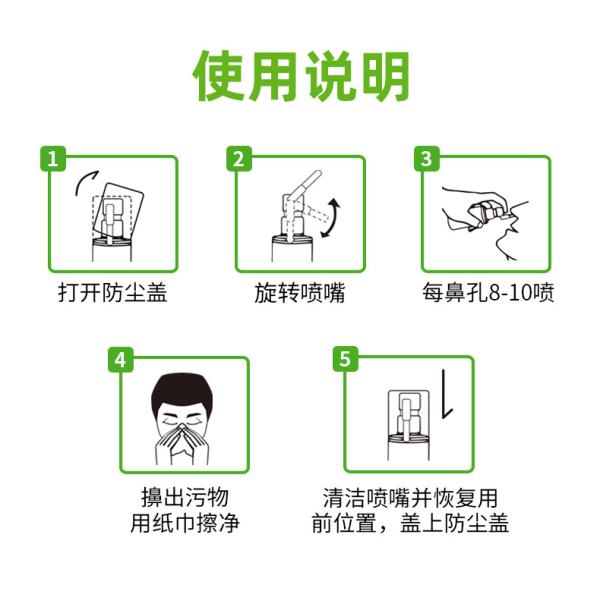 使用说明

1
打开防尘盖

2
旋转喷嘴

3
每鼻孔8-10喷

4
擤出污物
用纸巾擦净

5
清洁喷嘴并恢复用前位置，盖上防尘盖