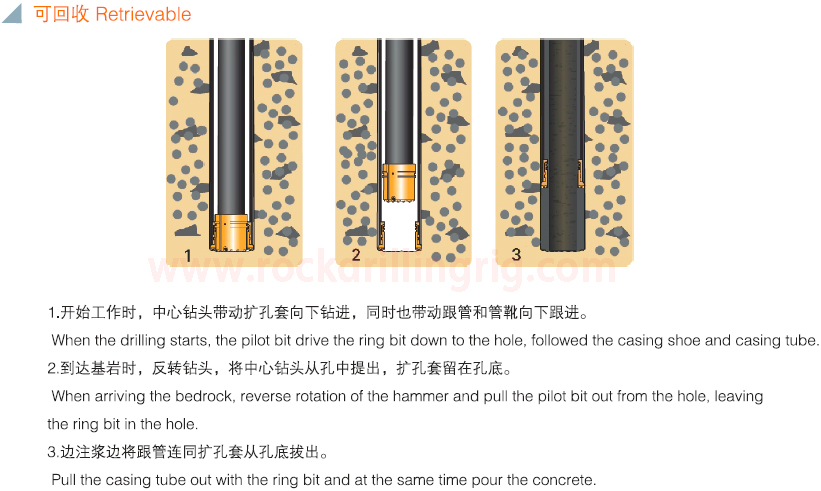 可回收 Retrievable

1

2

3

www.rockdrillingrig.com

1.开始工作时，中心钻头带动扩孔套向下钻进，同时也带动跟管和管靴向下跟进。

When the drilling starts, the pilot bit drive the ring bit down to the hole, followed the casing shoe and casing tube.

2.到达基岩时，反转钻头，将中心钻头从孔中提出，扩孔套留在孔底。

When arriving the bedrock, reverse rotation of the hammer and pull the pilot bit out from the hole, leaving the ring bit in the hole.

3.边注浆边将跟管连同扩孔套从孔底拔出。

Pull the casing tube out with the ring bit and at the same time pour the concrete.