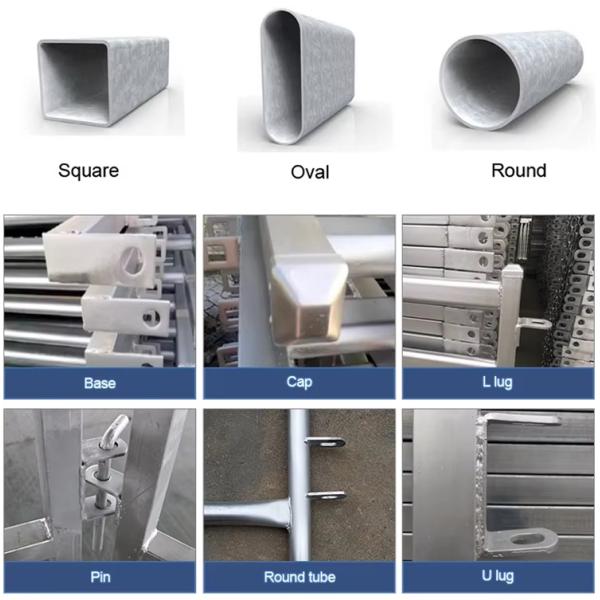 Square

Oval

Round

Base

Cap

L lug

Pin

Round tube

U lug