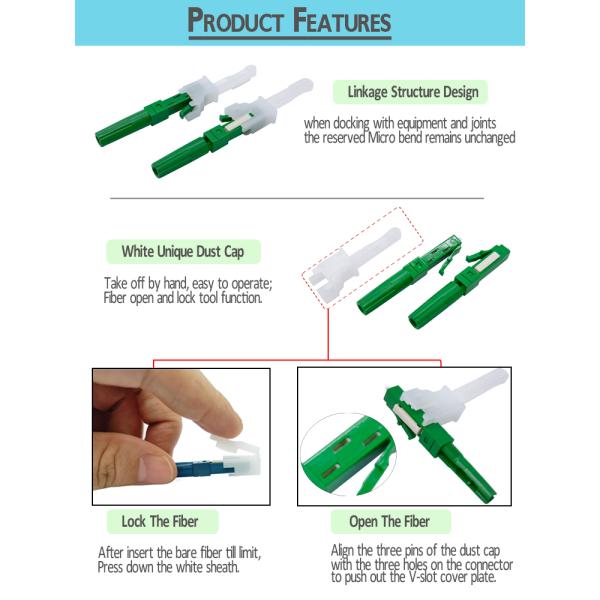 PRODUCT FEATURES

Linkage Structure Design

when docking with equipment and joints the reserved Micro bend remains unchanged

White Unique Dust Cap

Take off by hand, easy to operate; Fiber open and lock tool function.

Lock The Fiber

After insert the bare fiber till limit, Press down the white sheath.

Open The Fiber

Align the three pins of the dust cap with the three holes on the connector to push out the V-slot cover plate.