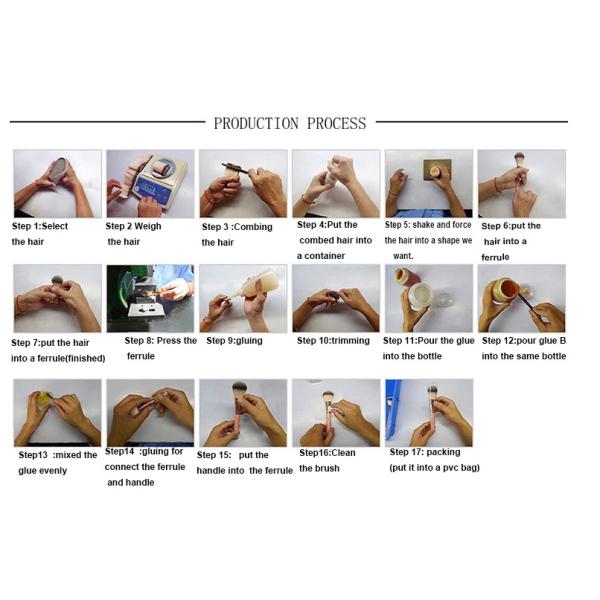 PRODUCTION PROCESS

Step 1:Select the hair

Step 2 Weigh the hair

Step 3 :Combing the hair

Step 4:Put the combed hair into a container

Step 5: shake and force the hair into a shape we want.

Step 6:put the hair into a ferrule

Step 7:put the hair into a ferrule(finished)

Step 8: Press the ferrule

Step 9:gluing

Step 10:trimming

Step 11:Pour the glue into the bottle

Step 12:pour glue B into the same bottle

Step13 :mixed the glue evenly

Step14 :gluing for connect the ferrule and handle

Step 15: put the handle into the ferrule

Step16:Clean the brush

Step 17: packing (put it into a pvc bag)