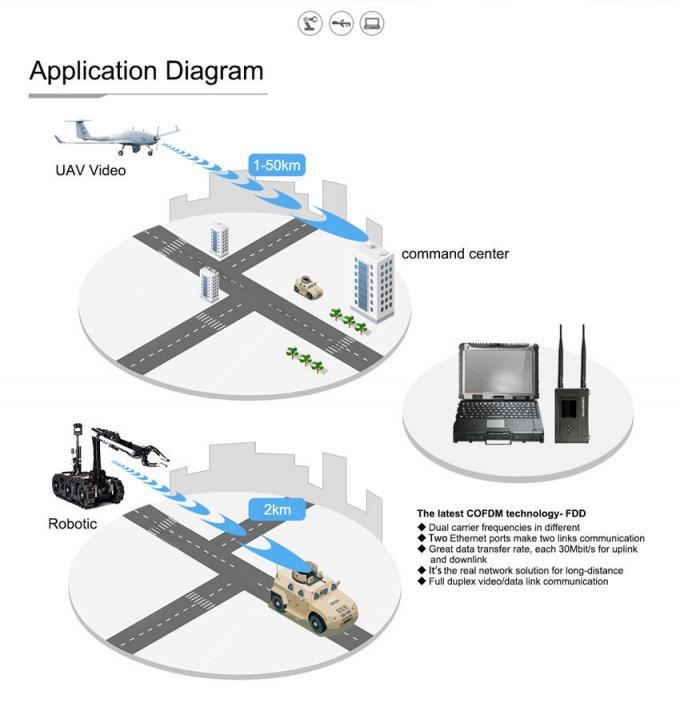 Application Diagram

UAV Video

1-50km

command center

Robotic

2km

The latest COFDM technology- FDD
◆ Dual carrier frequencies in different
◆ Two Ethernet ports make two links communication
◆ Great data transfer rate, each 30Mbit/s for uplink and downlink
◆ It's the real network solution for long-distance
◆ Full duplex video/data link communication