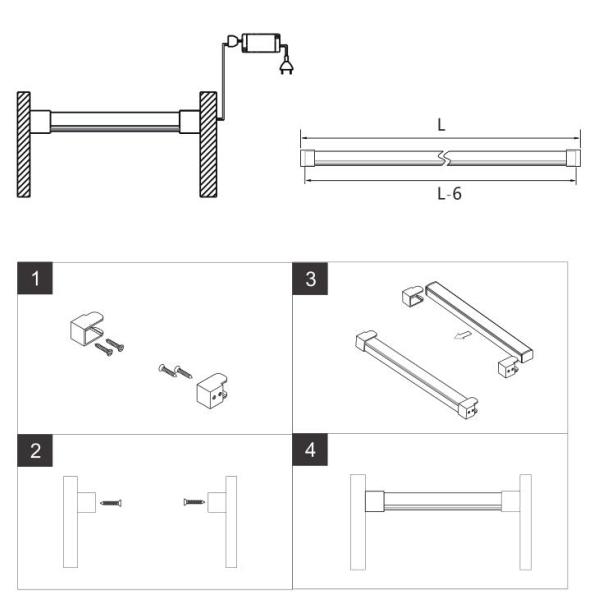 L

L-6

1

3

2

4