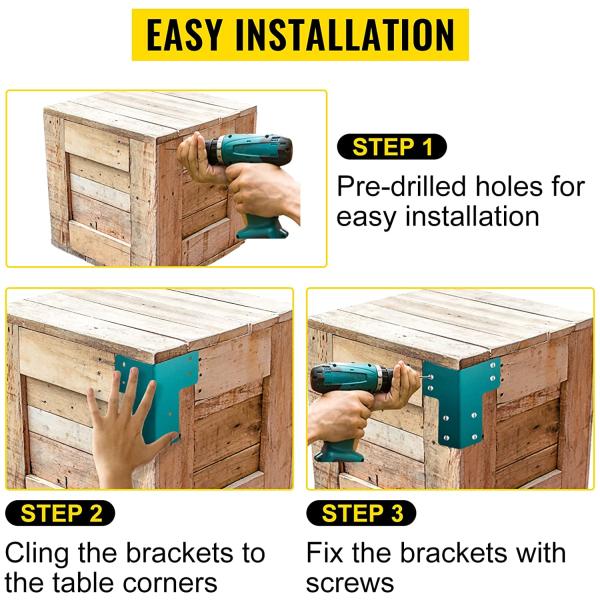 EASY INSTALLATION

STEP 1

Pre-drilled holes for easy installation

STEP 2

Cling the brackets to the table corners

STEP 3

Fix the brackets with screws