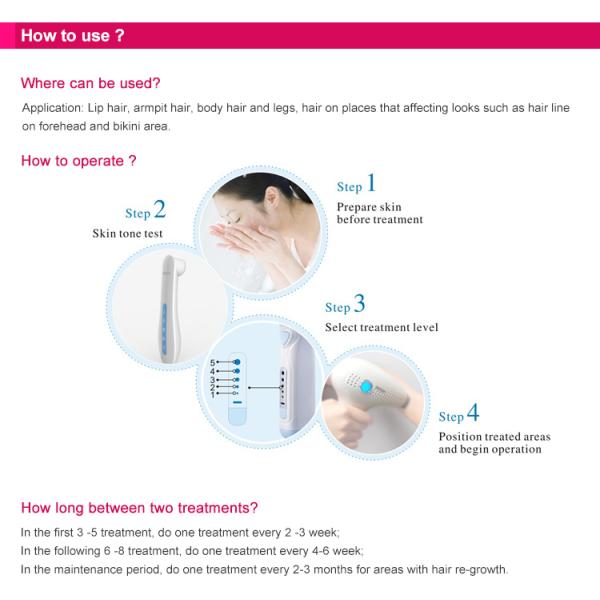 How to use ?

Where can be used?

Application: Lip hair, armpit hair, body hair and legs, hair on places that affecting looks such as hair line on forehead and bikini area.

How to operate ?

Step 1
Prepare skin before treatment

Step 2
Skin tone test

Step 3
Select treatment level

5
4
3
2
1

Step 4
Position treated areas and begin operation

How long between two treatments?

In the first 3 -5 treatment, do one treatment every 2 -3 week;
In the following 6 -8 treatment, do one treatment every 4-6 week;
In the maintenance period, do one treatment every 2-3 months for areas with hair re-growth.