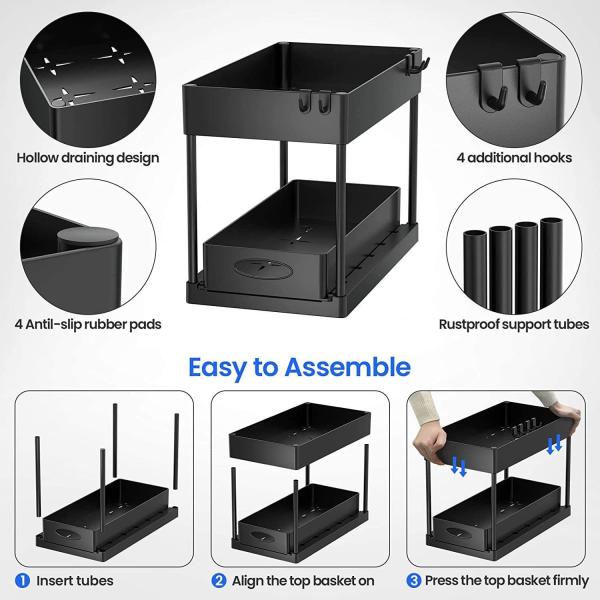 Hollow draining design

4 additional hooks

4 Antil-slip rubber pads

Rustproof support tubes

Easy to Assemble

1 Insert tubes

2 Align the top basket on

3 Press the top basket firmly