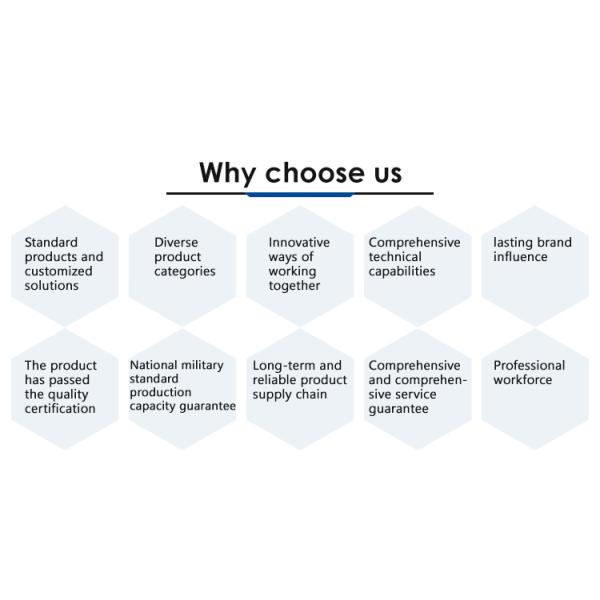 Why choose us

Standard products and customized solutions

Diverse product categories

Innovative ways of working together

Comprehensive technical capabilities

lasting brand influence

The product has passed the quality certification

National military standard production capacity guarantee

Long-term and reliable product supply chain

Comprehensive and comprehensive service guarantee

Professional workforce