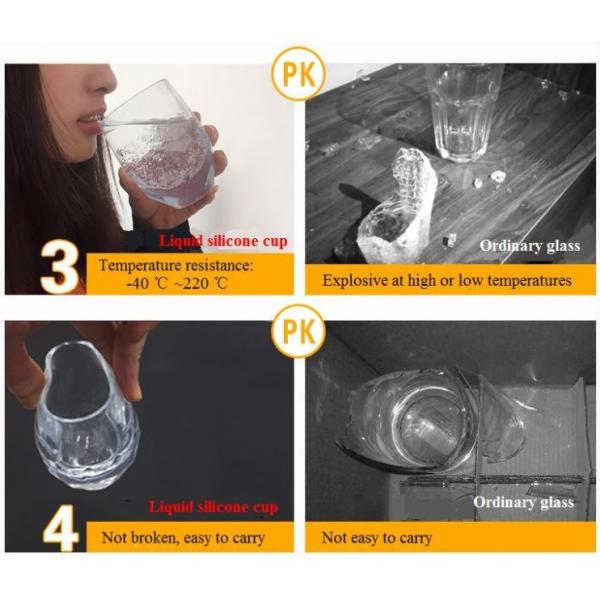 PK

Liquid silicone cup

3

Temperature resistance:
-40 ℃ ~220 ℃

Ordinary glass

Explosive at high or low temperatures

PK

Liquid silicone cup

4

Not broken, easy to carry

Ordinary glass

Not easy to carry