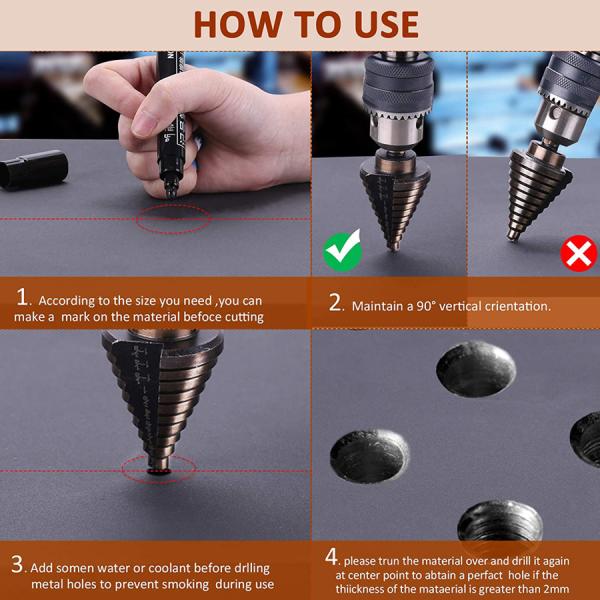 HOW TO USE

1. According to the size you need ,you can make a mark on the material befoce cutting

2. Maintain a 90° vertical crientation.

3. Add somen water or coolant before drlling metal holes to prevent smoking during use

4. please trun the material over and drill it again at center point to abtain a perfact hole if the thiickness of the mataerial is greater than 2mm