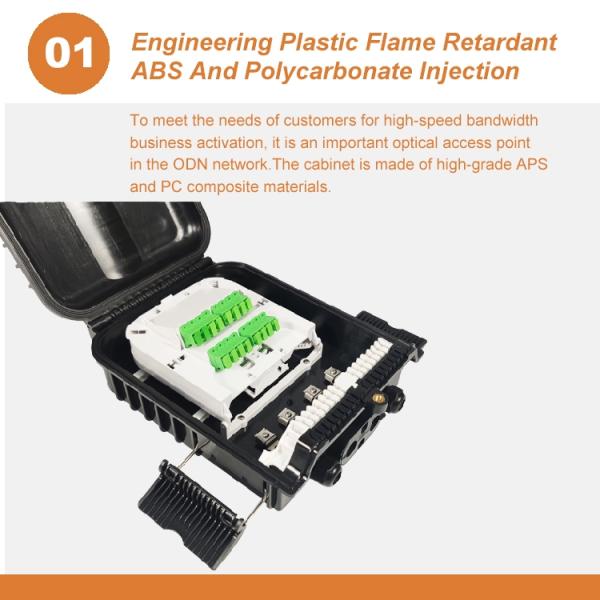 01

Engineering Plastic Flame Retardant ABS And Polycarbonate Injection

To meet the needs of customers for high-speed bandwidth business activation, it is an important optical access point in the ODN network.The cabinet is made of high-grade APS and PC composite materials.