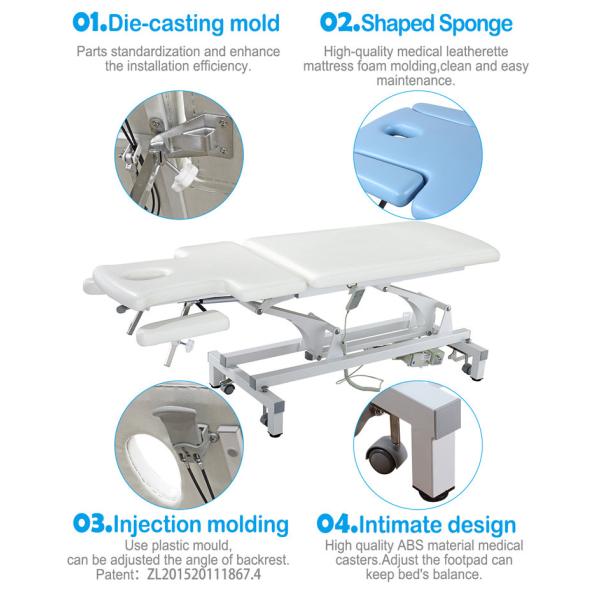 01.Die-casting mold
Parts standardization and enhance the installation efficiency.

02.Shaped Sponge
High-quality medical leatherette mattress foam molding,clean and easy maintenance.

03.Injection molding
Use plastic mould,
can be adjusted the angle of backrest.
Patent：ZL201520111867.4

04.Intimate design
High quality ABS material medical casters.Adjust the footpad can keep bed's balance.