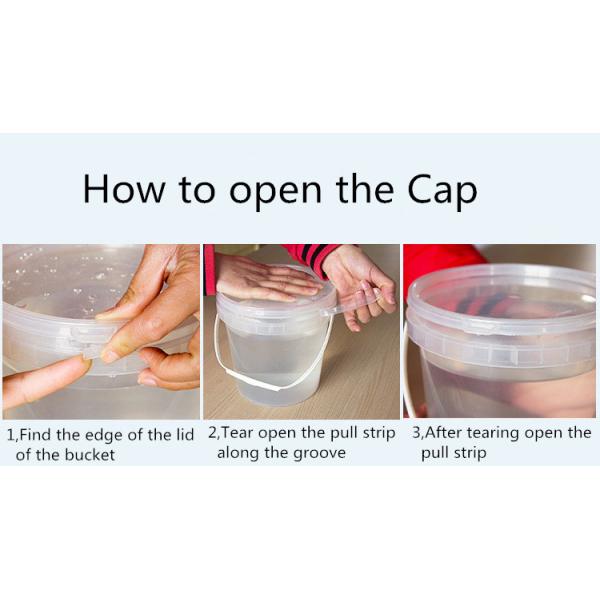 How to open the Cap

1,Find the edge of the lid of the bucket

2,Tear open the pull strip along the groove

3,After tearing open the pull strip