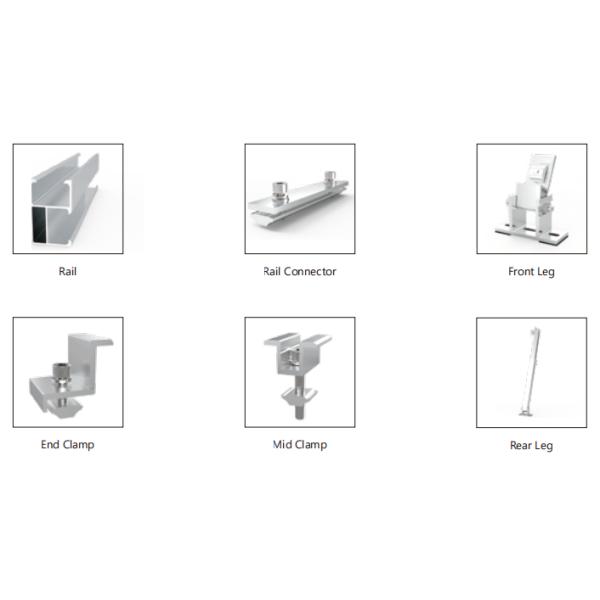 Rail

Rail Connector

Front Leg

End Clamp

Mid Clamp

Rear Leg