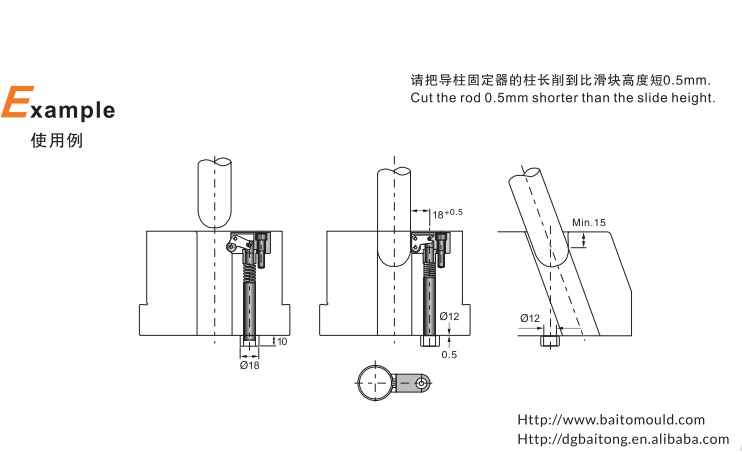 Example
使用例

请把导柱固定器的柱长削到比滑块高度短0.5mm.
Cut the rod 0.5mm shorter than the slide height.

10
Ø18

$18^{+0.5}$
Ø12
0.5

Min.15
Ø12

Http://www.baitomould.com
Http://dgbaitong.en.alibaba.com