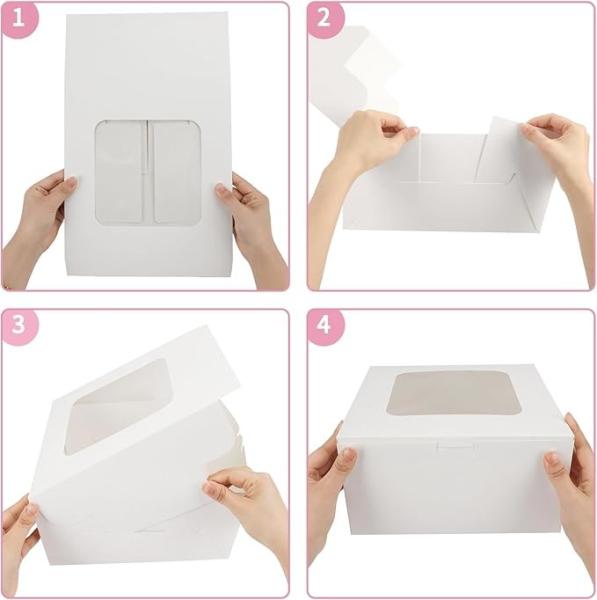 1
2
3
4