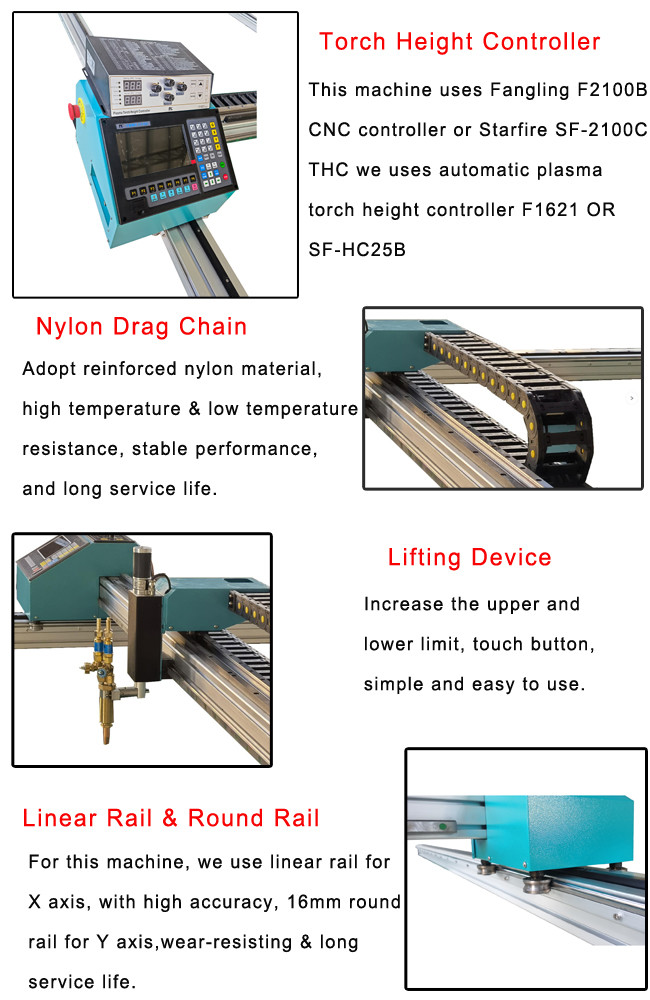 Torch Height Controller

This machine uses Fangling F2100B CNC controller or Starfire SF-2100C THC we uses automatic plasma torch height controller F1621 OR SF-HC25B

Nylon Drag Chain

Adopt reinforced nylon material, high temperature & low temperature resistance, stable performance, and long service life.

Lifting Device

Increase the upper and lower limit, touch button, simple and easy to use.

Linear Rail & Round Rail

For this machine, we use linear rail for X axis, with high accuracy, 16mm round rail for Y axis,wear-resisting & long service life.