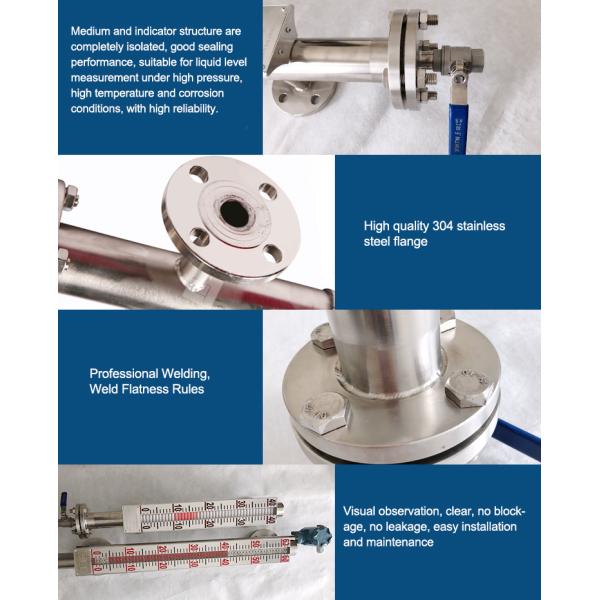 Medium and indicator structure are completely isolated, good sealing performance, suitable for liquid level measurement under high pressure, high temperature and corrosion conditions, with high reliability.

High quality 304 stainless steel flange

Professional Welding, Weld Flatness Rules

0 10 20 30 40
0 10 20 30 40

0 10 20 30 40 50 60
0 10 20 30 40 50 60

Visual observation, clear, no blockage, no leakage, easy installation and maintenance