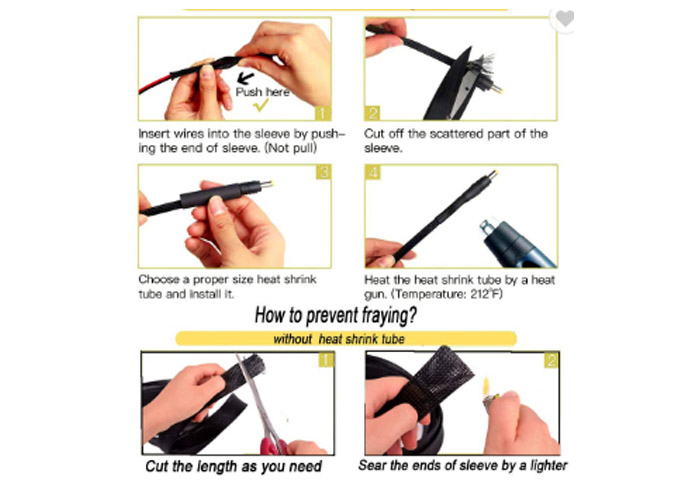 Push here

1

Insert wires into the sleeve by pushing the end of sleeve. (Not pull)

2

Cut off the scattered part of the sleeve.

3

Choose a proper size heat shrink tube and install it.

4

Heat the heat shrink tube by a heat gun. (Temperature: 212°F)

How to prevent fraying?

without heat shrink tube

1

Cut the length as you need

2

Sear the ends of sleeve by a lighter