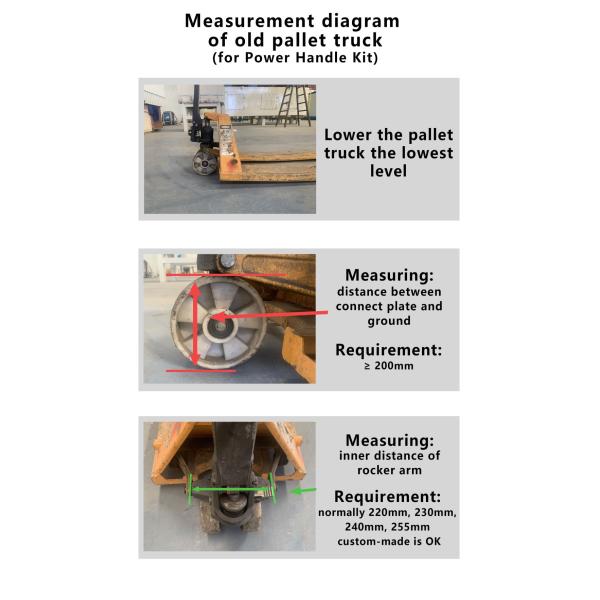 Measurement diagram of old pallet truck
(for Power Handle Kit)

Lower the pallet truck the lowest level

Measuring:
distance between connect plate and ground

Requirement:
≥ 200mm

Measuring:
inner distance of rocker arm

Requirement:
normally 220mm, 230mm, 240mm, 255mm
custom-made is OK