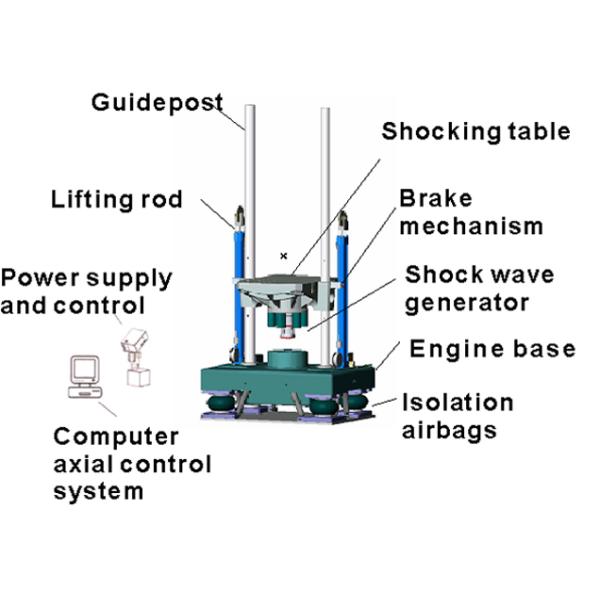 Guidepost

Shocking table

Lifting rod

Brake mechanism

Power supply and control

Shock wave generator

Engine base

Isolation airbags

Computer axial control system