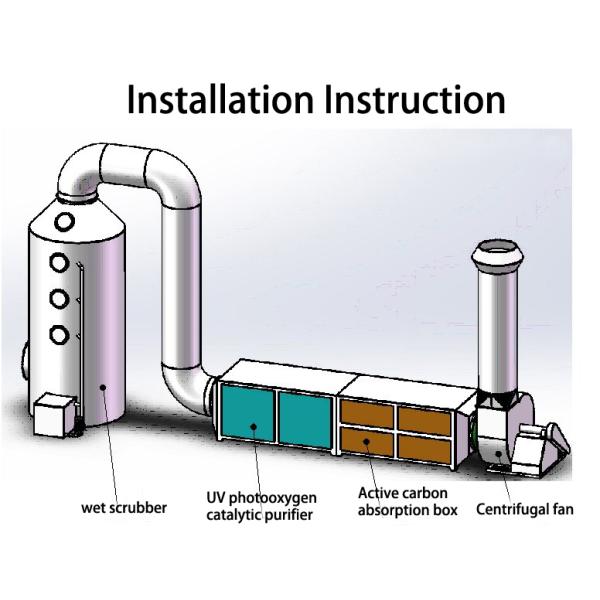 Installation Instruction

wet scrubber

UV photooxygen catalytic purifier

Active carbon absorption box

Centrifugal fan