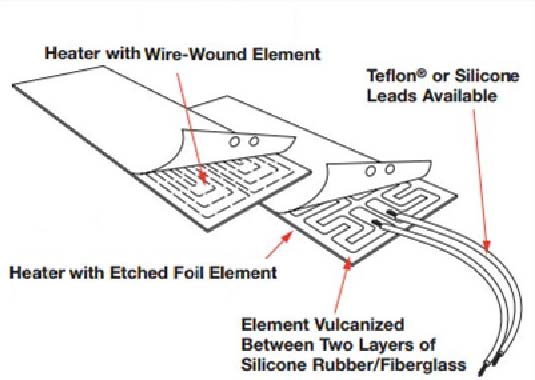 Heater with Wire-Wound Element

Teflon® or Silicone Leads Available

Heater with Etched Foil Element

Element Vulcanized Between Two Layers of Silicone Rubber/Fiberglass