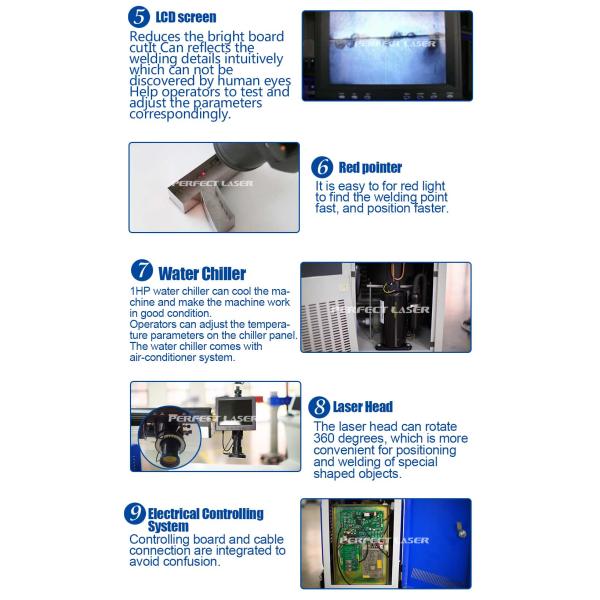 5 LCD screen
Reduces the bright board cutIt Can reflects the welding details intuitively which can not be discovered by human eyes Help operators to test and adjust the parameters correspondingly.

PERFECT LASER

PERFECT LASER

6 Red pointer
It is easy to for red light to find the welding point fast, and position faster.

7 Water Chiller
1HP water chiller can cool the machine and make the machine work in good condition.
Operators can adjust the temperature parameters on the chiller panel.
The water chiller comes with air-conditioner system.

PERFECT LASER

PERFECT LASER

8 Laser Head
The laser head can rotate 360 degrees, which is more convenient for positioning and welding of special shaped objects.

9 Electrical Controlling System
Controlling board and cable connection are integrated to avoid confusion.

PERFECT LASER