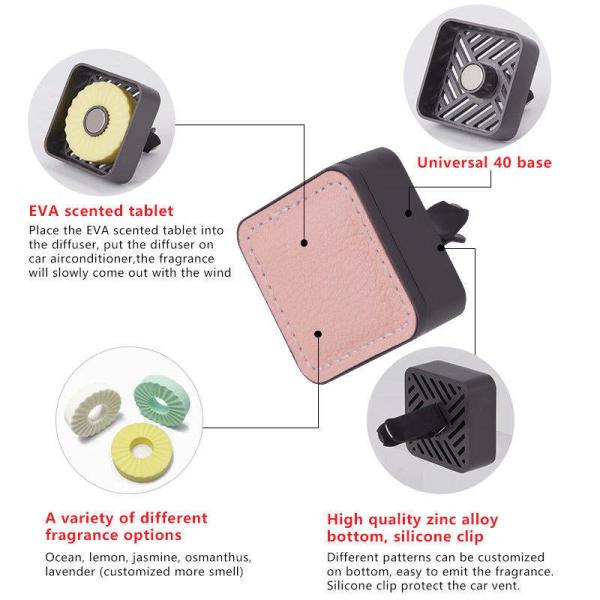 Universal 40 base

EVA scented tablet

Place the EVA scented tablet into the diffuser, put the diffuser on car airconditioner,the fragrance will slowly come out with the wind

A variety of different fragrance options

Ocean, lemon, jasmine, osmanthus, lavender (customized more smell)

High quality zinc alloy bottom, silicone clip

Different patterns can be customized on bottom, easy to emit the fragrance. Silicone clip protect the car vent.