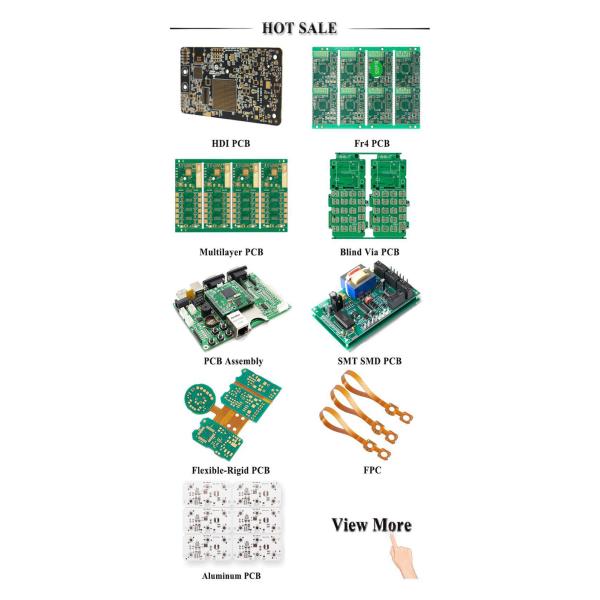 HOT SALE

HDI PCB

Fr4 PCB

Multilayer PCB

Blind Via PCB

PCB Assembly

SMT SMD PCB

Flexible-Rigid PCB

FPC

Aluminum PCB

View More