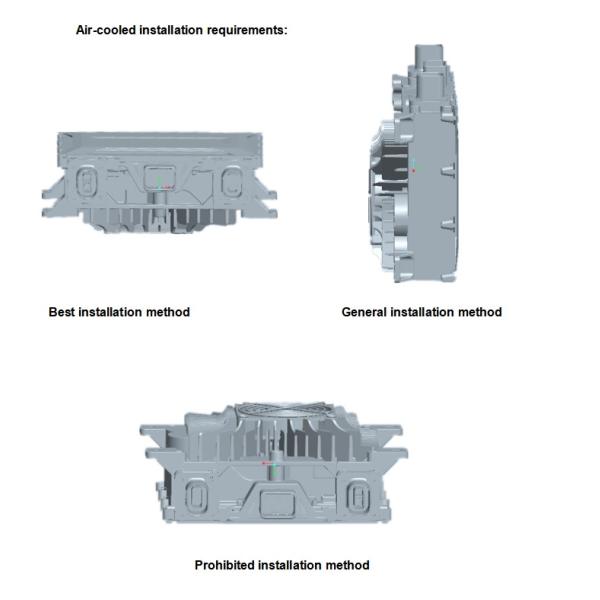 Air-cooled installation requirements:

Best installation method

General installation method

Prohibited installation method