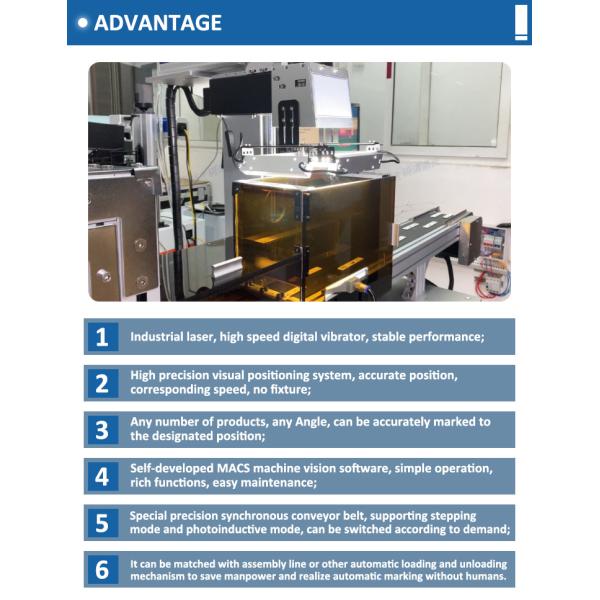 ADVANTAGE

1 Industrial laser, high speed digital vibrator, stable performance;

2 High precision visual positioning system, accurate position, corresponding speed, no fixture;

3 Any number of products, any Angle, can be accurately marked to the designated position;

4 Self-developed MACS machine vision software, simple operation, rich functions, easy maintenance;

5 Special precision synchronous conveyor belt, supporting stepping mode and photoinductive mode, can be switched according to demand;

6 It can be matched with assembly line or other automatic loading and unloading mechanism to save manpower and realize automatic marking without humans.