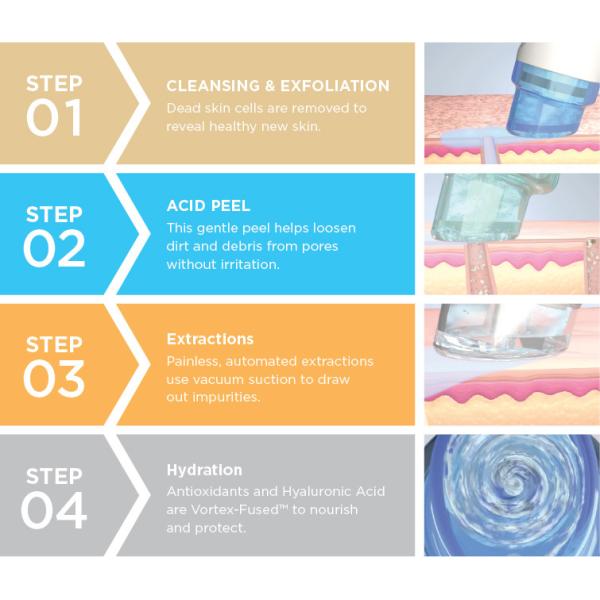 STEP 01

CLEANSING & EXFOLIATION
Dead skin cells are removed to reveal healthy new skin.

STEP 02

ACID PEEL
This gentle peel helps loosen dirt and debris from pores without irritation.

STEP 03

Extractions
Painless, automated extractions use vacuum suction to draw out impurities.

STEP 04

Hydration
Antioxidants and Hyaluronic Acid are Vortex-Fused™ to nourish and protect.