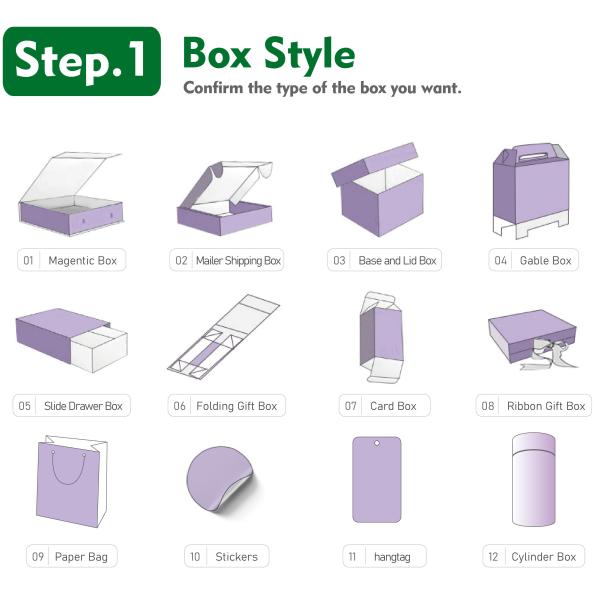 Step.1 Box Style
Confirm the type of the box you want.

01 Magentic Box
02 Mailer Shipping Box
03 Base and Lid Box
04 Gable Box
05 Slide Drawer Box
06 Folding Gift Box
07 Card Box
08 Ribbon Gift Box
09 Paper Bag
10 Stickers
11 hangtag
12 Cylinder Box