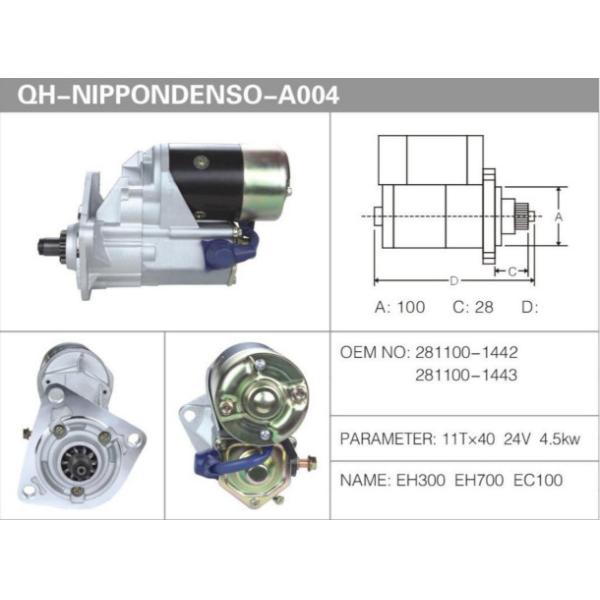 QH-NIPPONDENSO-A004

A

C

D

A: 100 C: 28 D:

OEM NO: 281100-1442
281100-1443

PARAMETER: 11T×40 24V 4.5kw

NAME: EH300 EH700 EC100