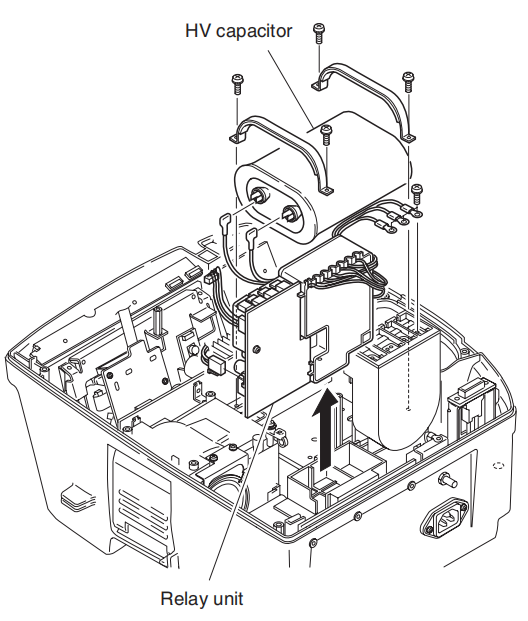 HV capacitor

Relay unit