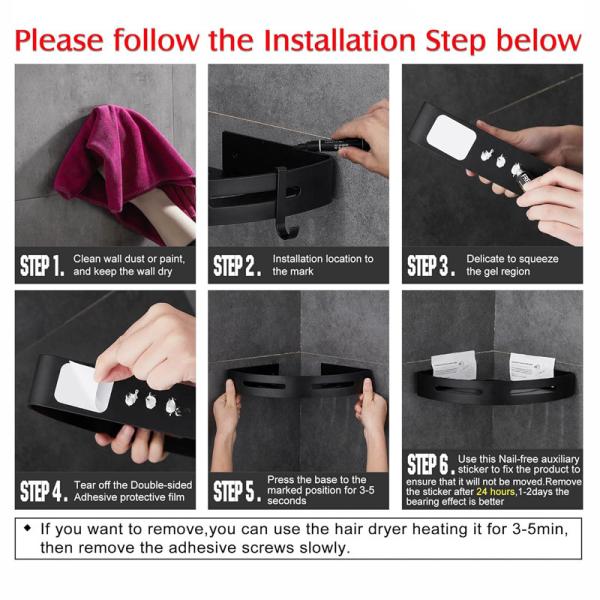 Please follow the Installation Step below

STEP 1. Clean wall dust or paint, and keep the wall dry

STEP 2. Installation location to the mark

STEP 3. Delicate to squeeze the gel region

STEP 4. Tear off the Double-sided Adhesive protective film

STEP 5. Press the base to the marked position for 3-5 seconds

STEP 6. Use this Nail-free auxiliary sticker to fix the product to ensure that it will not be moved.Remove the sticker after 24 hours,1-2days the bearing effect is better

◆ If you want to remove,you can use the hair dryer heating it for 3-5min, then remove the adhesive screws slowly.